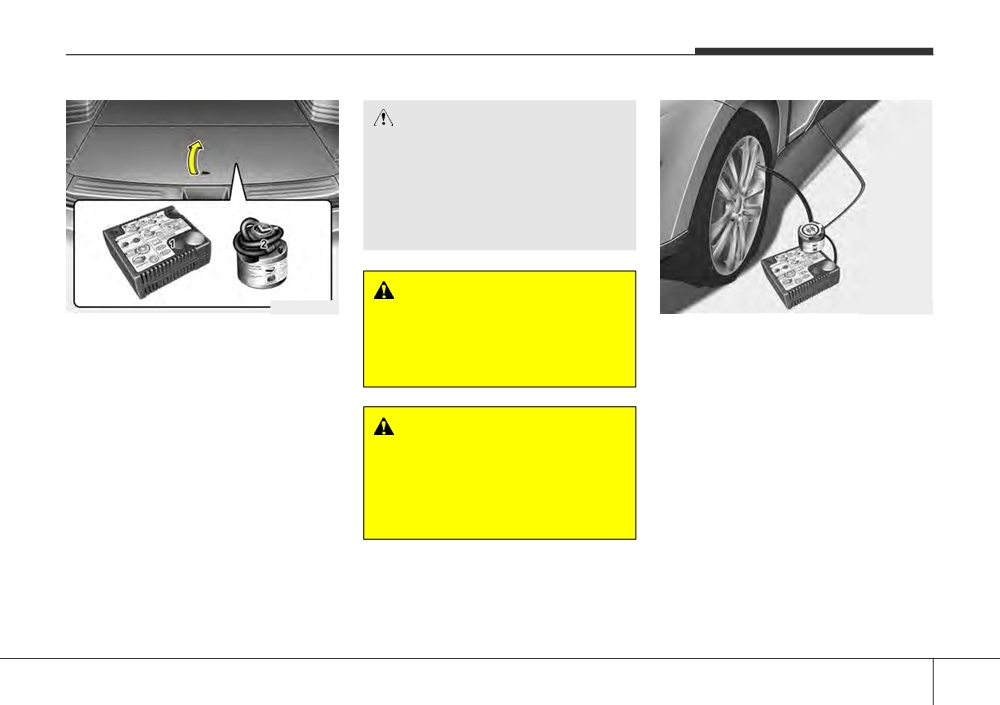 1

2