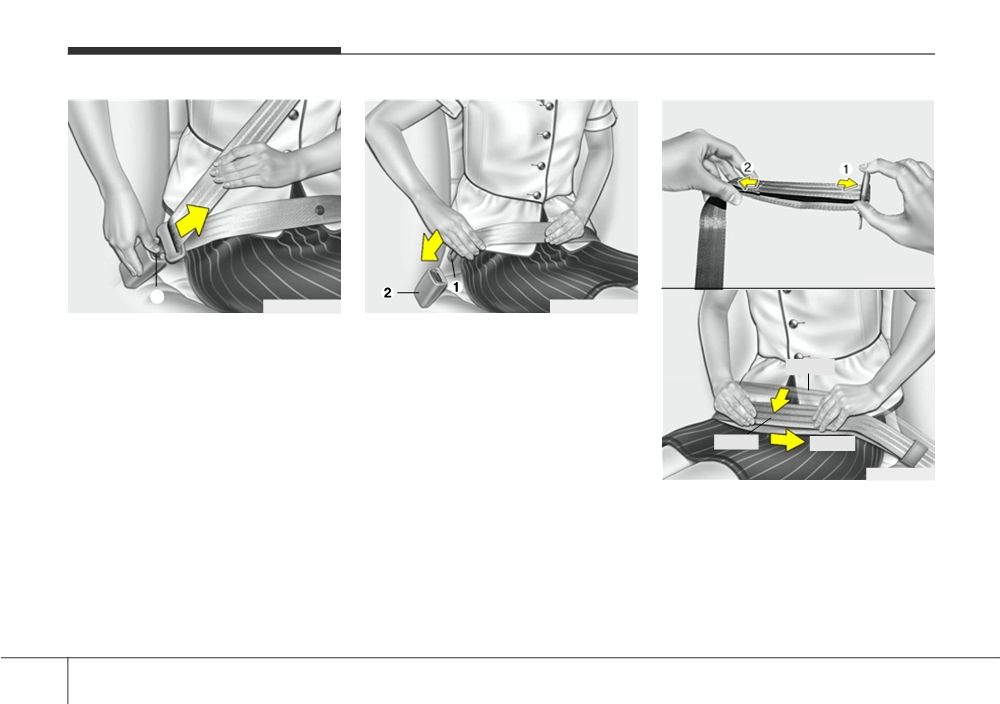 2
1
2
1