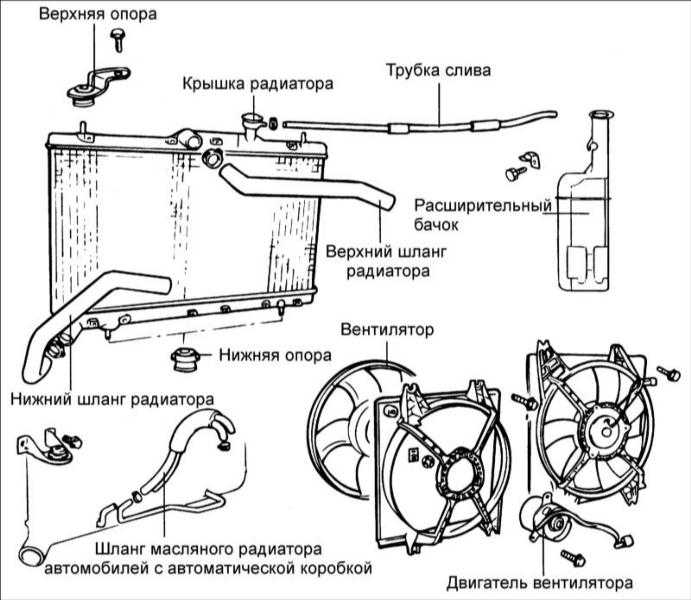 Верхняя опора

Крышка радиатора

Трубка слива

Расширительный бачок

Верхний шланг радиатора

Вентилятор

Нижняя опора

Нижний шланг радиатора

Шланг масляного радиатора автомобилей с автоматической коробкой

Двигатель вентилятора