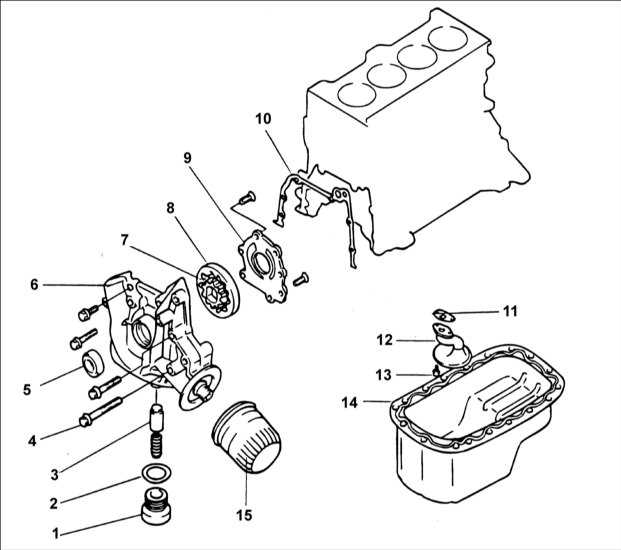 10
9
8
7
6
5
4
3
2
1
15
11
12
13
14