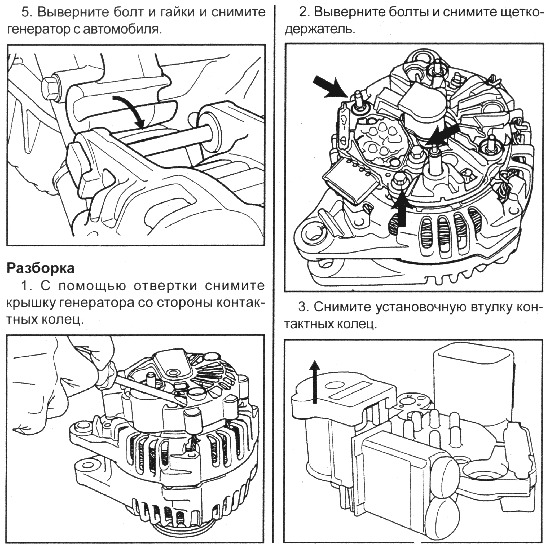 5. Выверните болт и гайки и снимите генератор с автомобиля.

Разборка
1. С помощью отвертки снимите крышку генератора со стороны контактных колец.

2. Выверните болты и снимите щеткодержатель.

3. Снимите установочную втулку контактных колец.