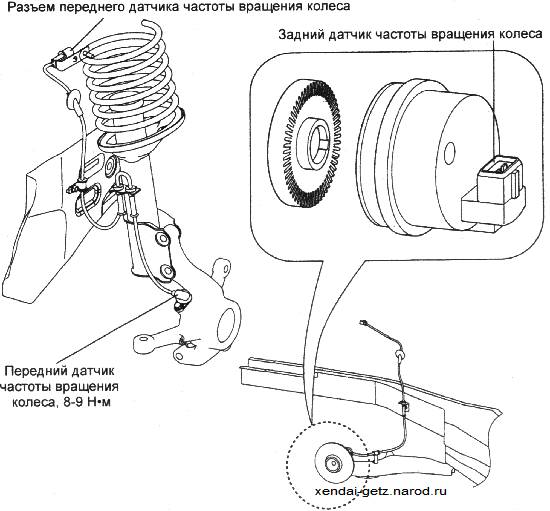 Разъем переднего датчика частоты вращения колеса

Задний датчик частоты вращения колеса

Передний датчик частоты вращения колеса, 8-9 Н•м

xendai-getz.narod.ru