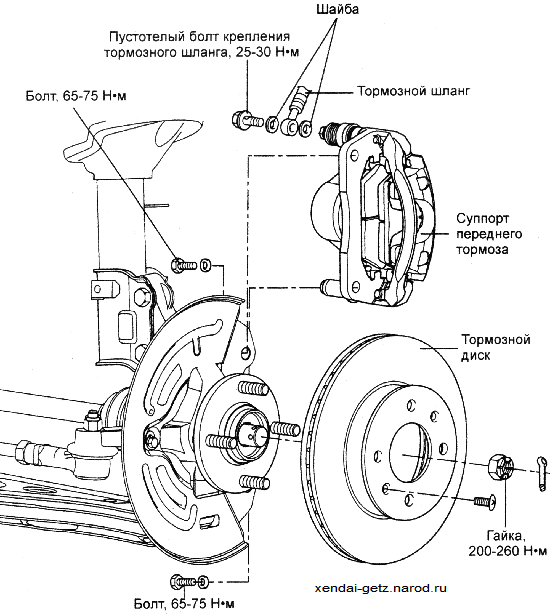 Шайба

Пустотелый болт крепления тормозного шланга, 25-30 Н•м

Болт, 65-75 Н•м

Тормозной шланг

Суппорт переднего тормоза

Тормозной диск

Гайка, 200-260 Н•м

xendai-getz.narod.ru

Болт, 65-75 Н•м