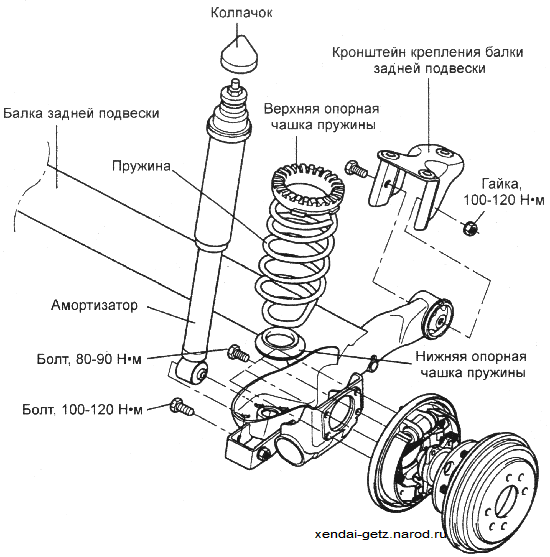 Колпачок

Кронштейн крепления балки задней подвески

Балка задней подвески

Верхняя опорная чашка пружины

Пружина

Гайка, 100-120 Н•м

Амортизатор

Болт, 80-90 Н•м

Нижняя опорная чашка пружины

Болт, 100-120 Н•м

xendai-getz.narod.ru