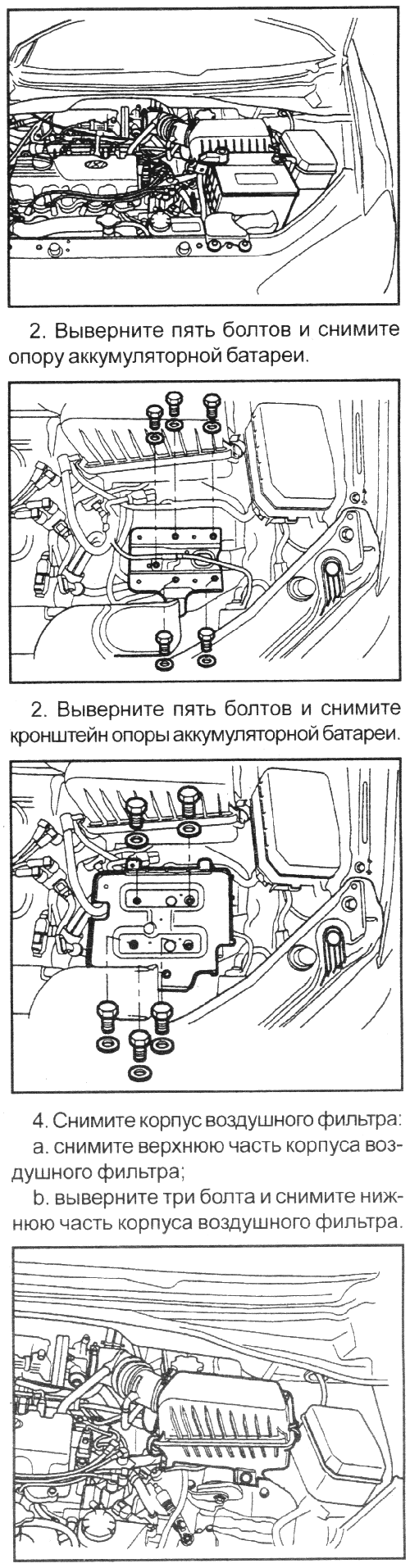 2. Выверните пять болтов и снимите опору аккумуляторной батареи.

2. Выверните пять болтов и снимите кронштейн опоры аккумуляторной батареи.

4. Снимите корпус воздушного фильтра:

a. снимите верхнюю часть корпуса воздушного фильтра;

b. выверните три болта и снимите нижнюю часть корпуса воздушного фильтра.