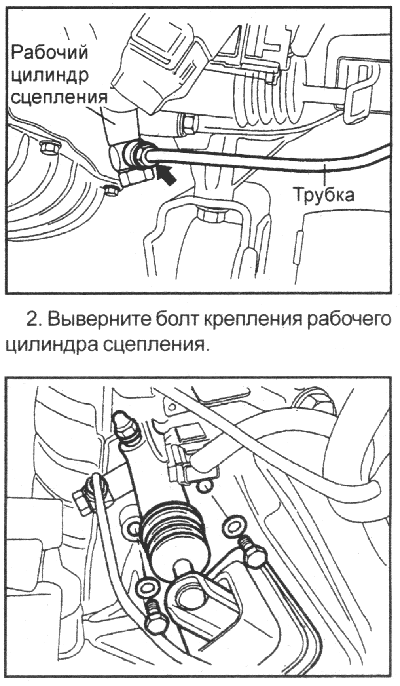 Рабочий цилиндр сцепления

Трубка

2. Выверните болт крепления рабочего цилиндра сцепления.