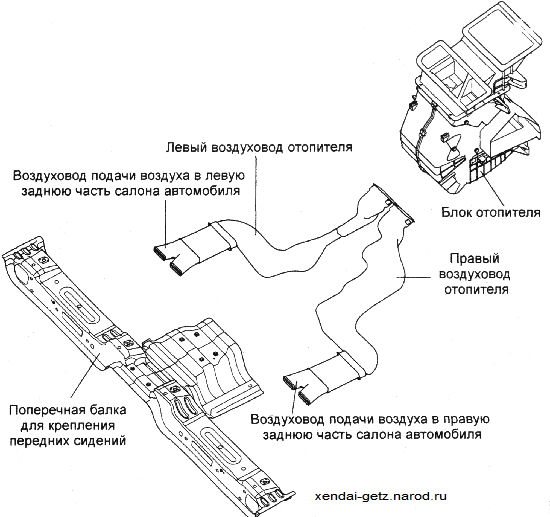 Левый воздуховод отопителя

Воздуховод подачи воздуха в левую заднюю часть салона автомобиля

Блок отопителя

Правый воздуховод отопителя

Поперечная балка для крепления передних сидений

Воздуховод подачи воздуха в правую заднюю часть салона автомобиля

xendai-getz.narod.ru