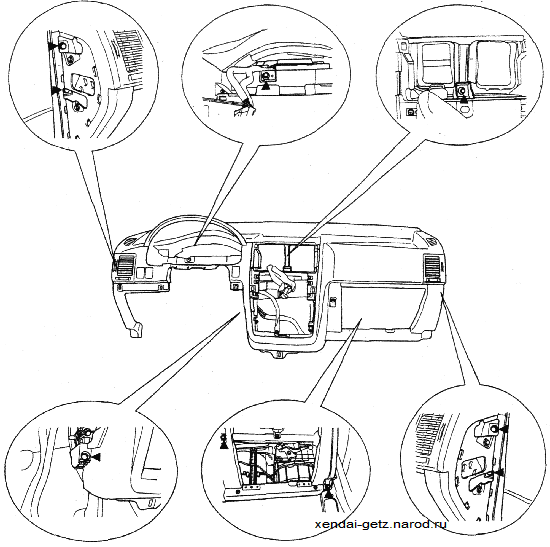 xendai-getz.narod.ru