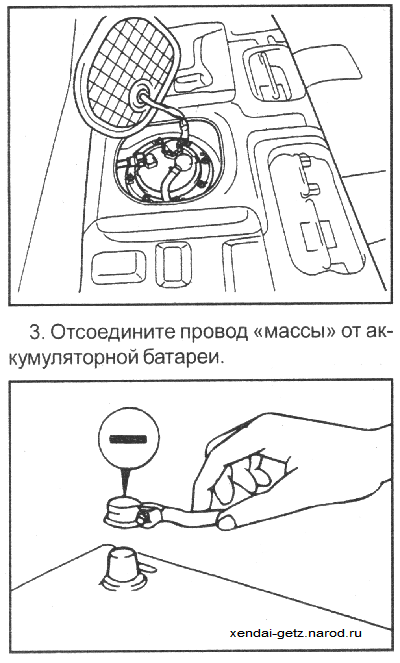 3. Отсоедините провод «массы» от аккумуляторной батареи.

xendai-getz.narod.ru