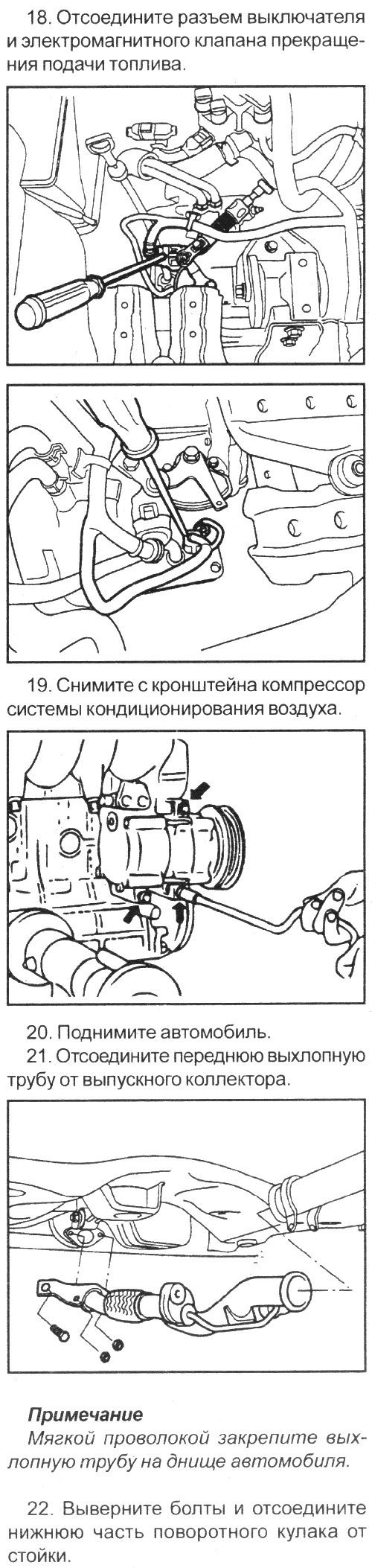 18. Отсоедините разъем выключателя и электромагнитного клапана прекращения подачи топлива.

19. Снимите с кронштейна компрессор системы кондиционирования воздуха.

20. Поднимите автомобиль.
21. Отсоедините переднюю выхлопную трубу от выпускного коллектора.

Примечание
Мягкой проволокой закрепите выхлопную трубу на днище автомобиля.

22. Выверните болты и отсоедините нижнюю часть поворотного кулака от стойки.