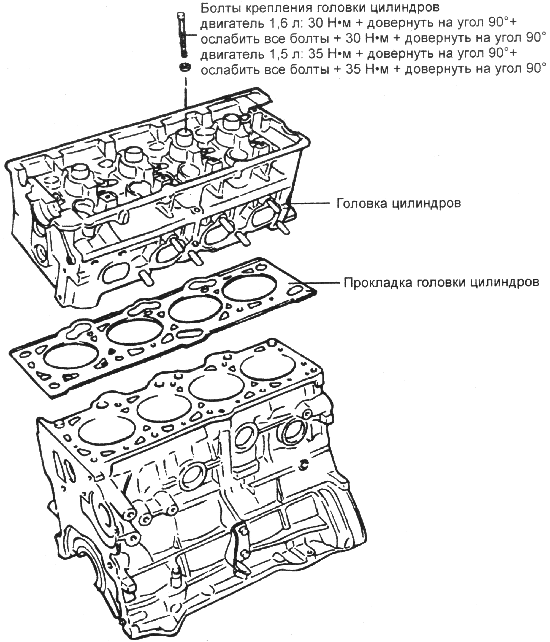 Болты крепления головки цилиндров
двигатель 1,6 л: 30 Н•м + довернуть на угол 90°+
ослабить все болты + 30 Н•м + довернуть на угол 90°
двигатель 1,5 л: 35 Н•м + довернуть на угол 90°+
ослабить все болты + 35 Н•м + довернуть на угол 90°

Головка цилиндров

Прокладка головки цилиндров