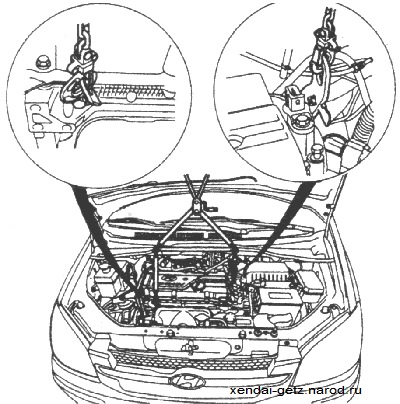 xendai-getz.narod.ru