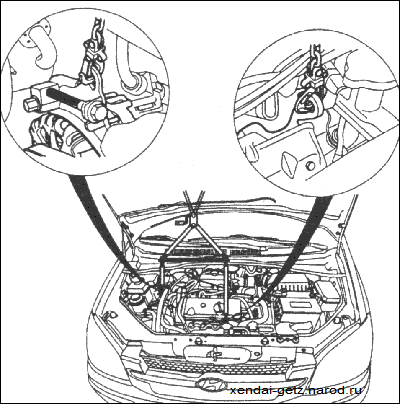 xendai-getz.narod.ru