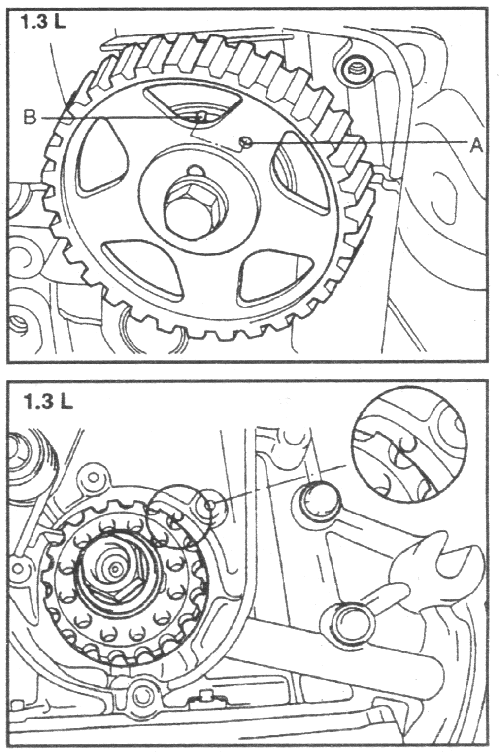 1.3 L

B

A

1.3 L