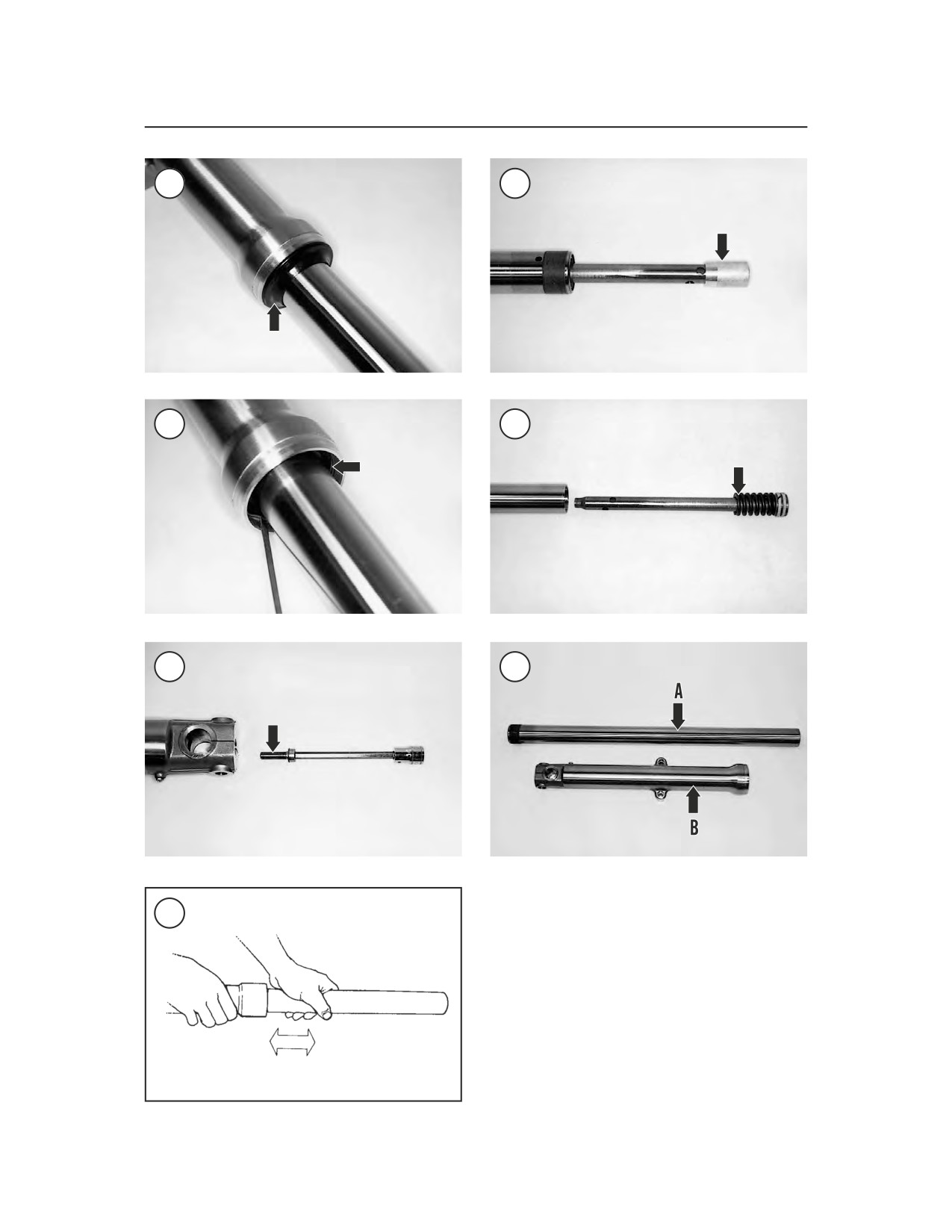 A

B