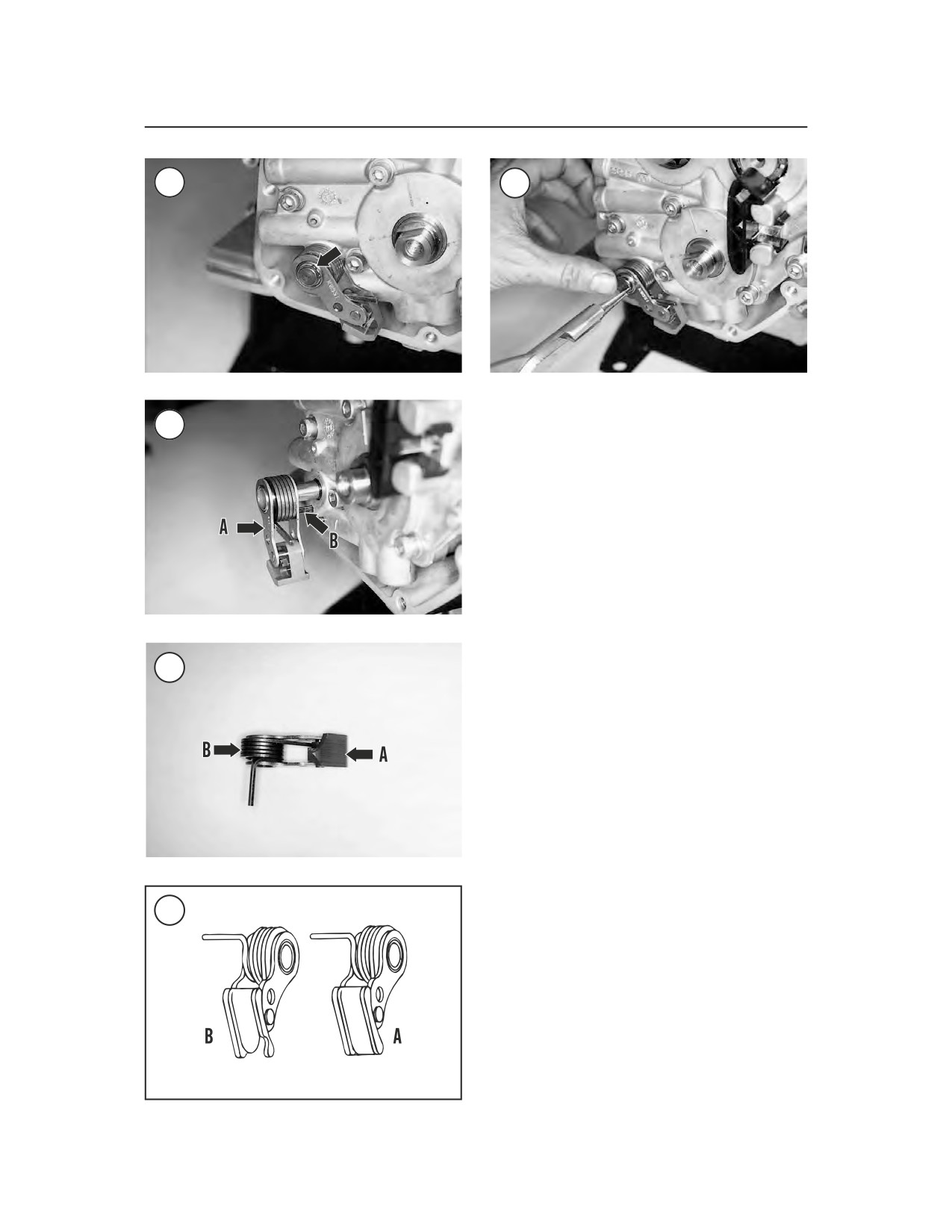 A
B
B
A
B
A