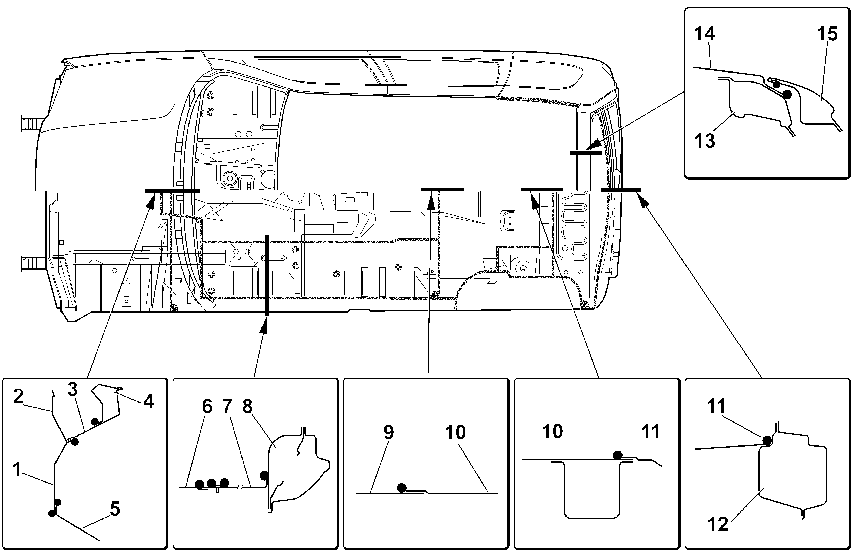 14
15
13
2
3
4
1
5
6
7
8
9
10
10
11
11
12