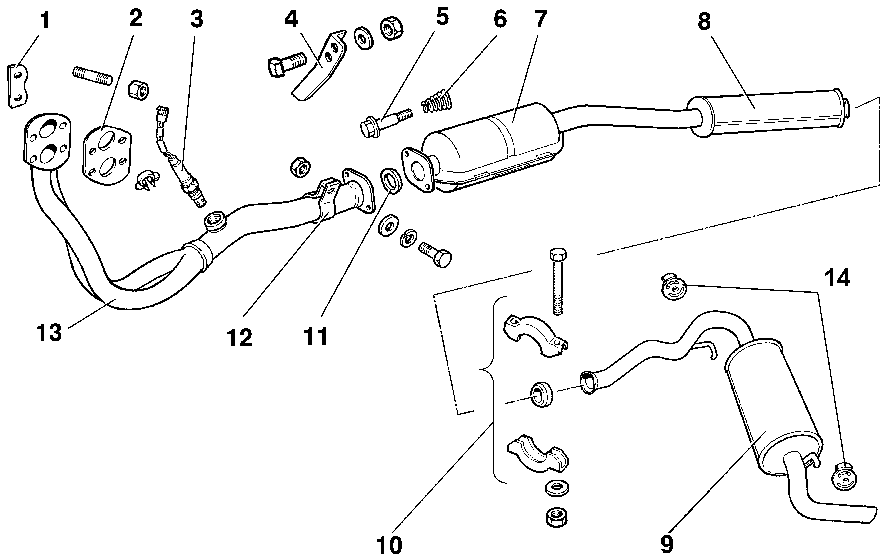 1
2
3
4
5
6
7
8
13
12
11
14
10
9