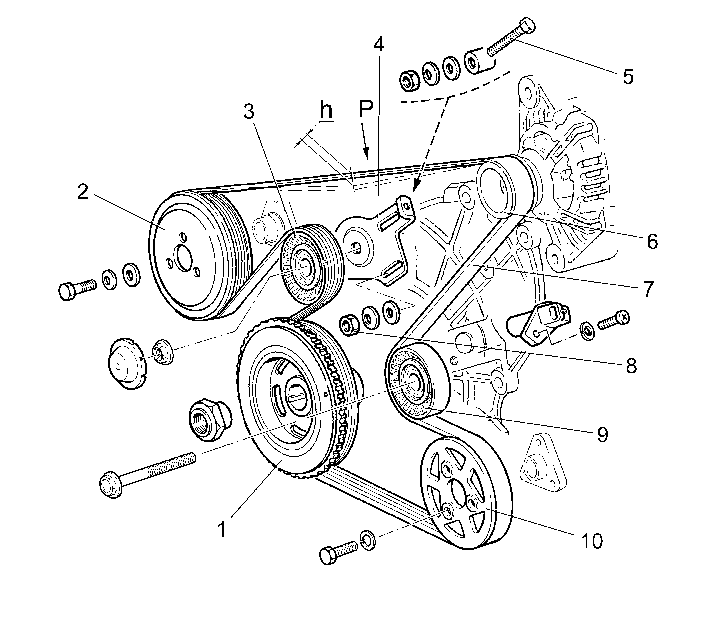 4
5
3
h
P
2
6
7
8
9
1
10