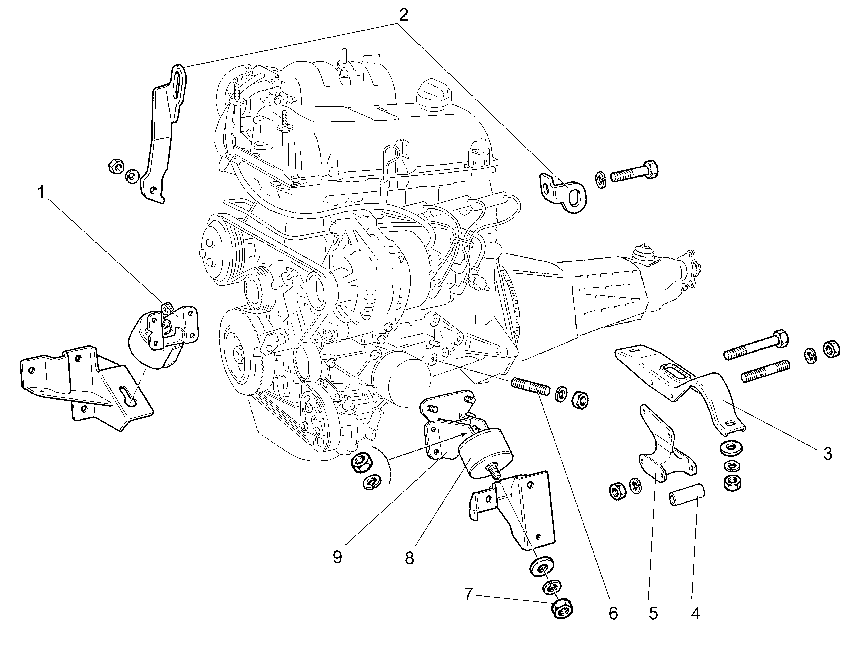 2
1
3
9
8
7
6
5
4