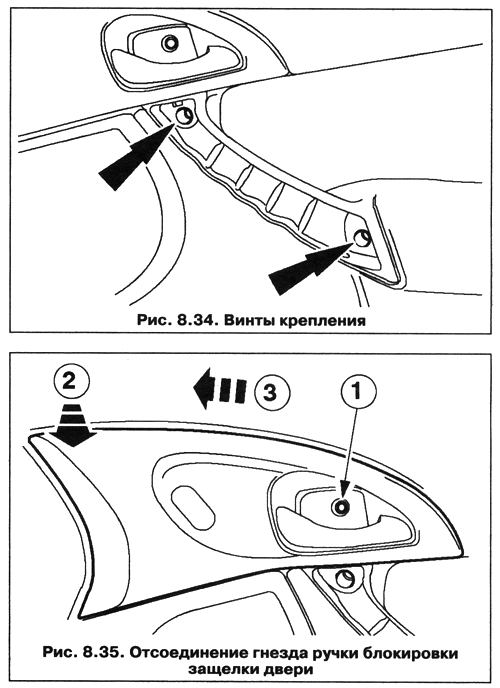 Рис. 8.34. Винты крепления

2

3

1

Рис. 8.35. Отсоединение гнезда ручки блокировки защелки двери