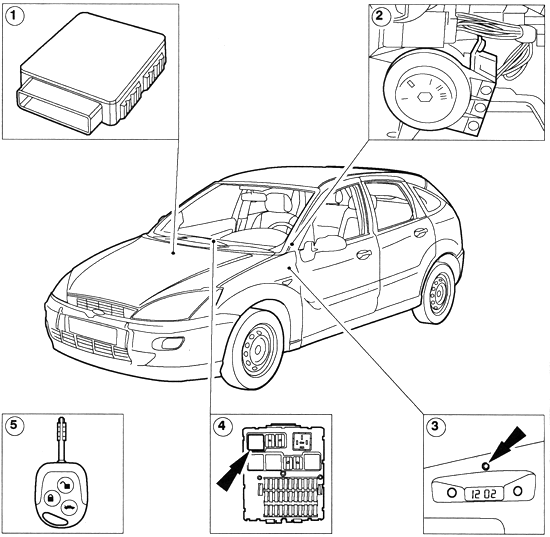 1
2
5
4
3
12 02