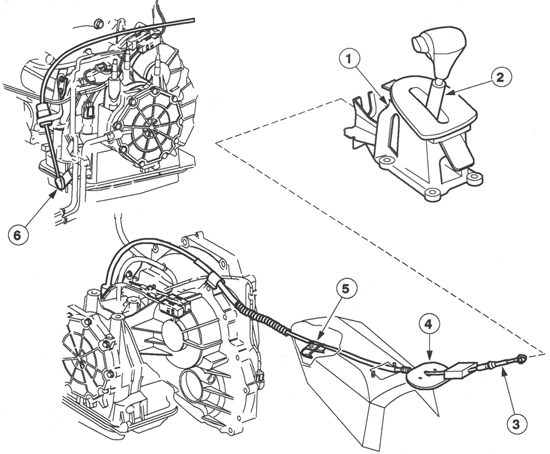 1
2
6
5
4
3