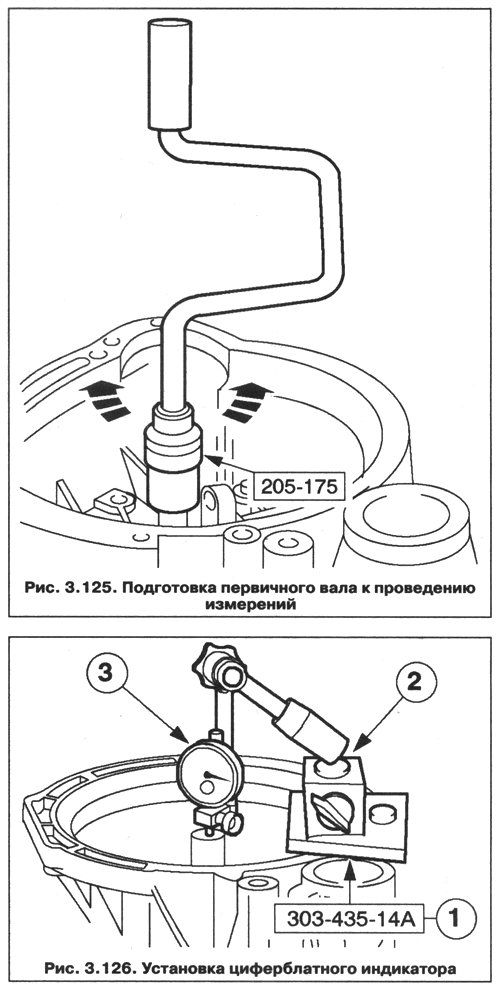 205-175

Рис. 3.125. Подготовка первичного вала к проведению измерений

3

2

303-435-14A

1

Рис. 3.126. Установка циферблатного индикатора