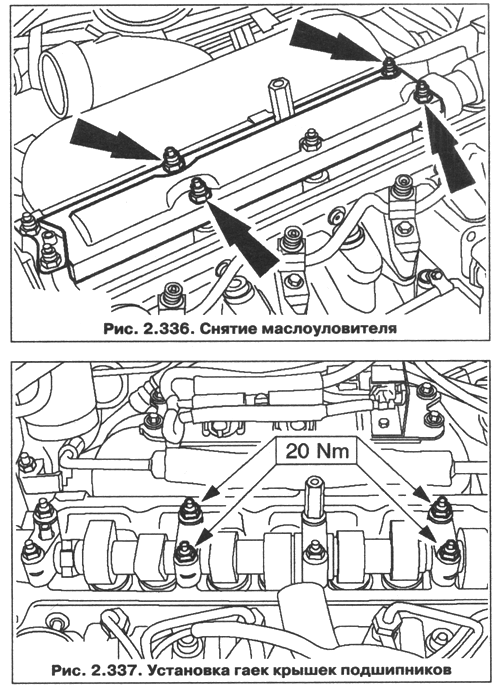 Рис. 2.336. Снятие маслоуловителя

20 Nm

Рис. 2.337. Установка гаек крышек подшипников