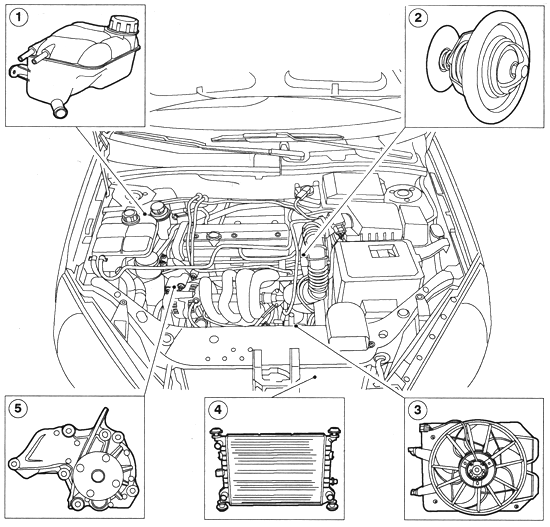 1
2
5
4
3