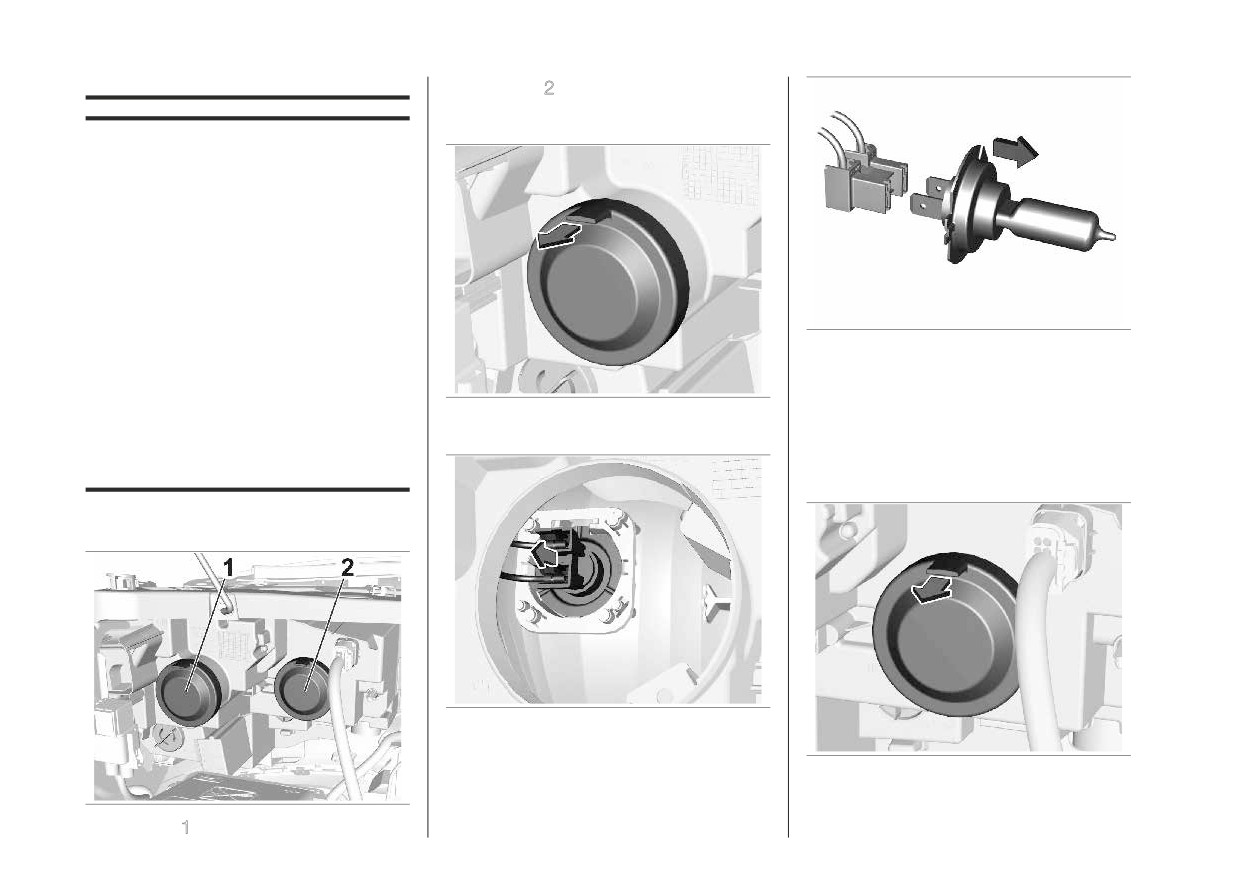 2

1

2

1