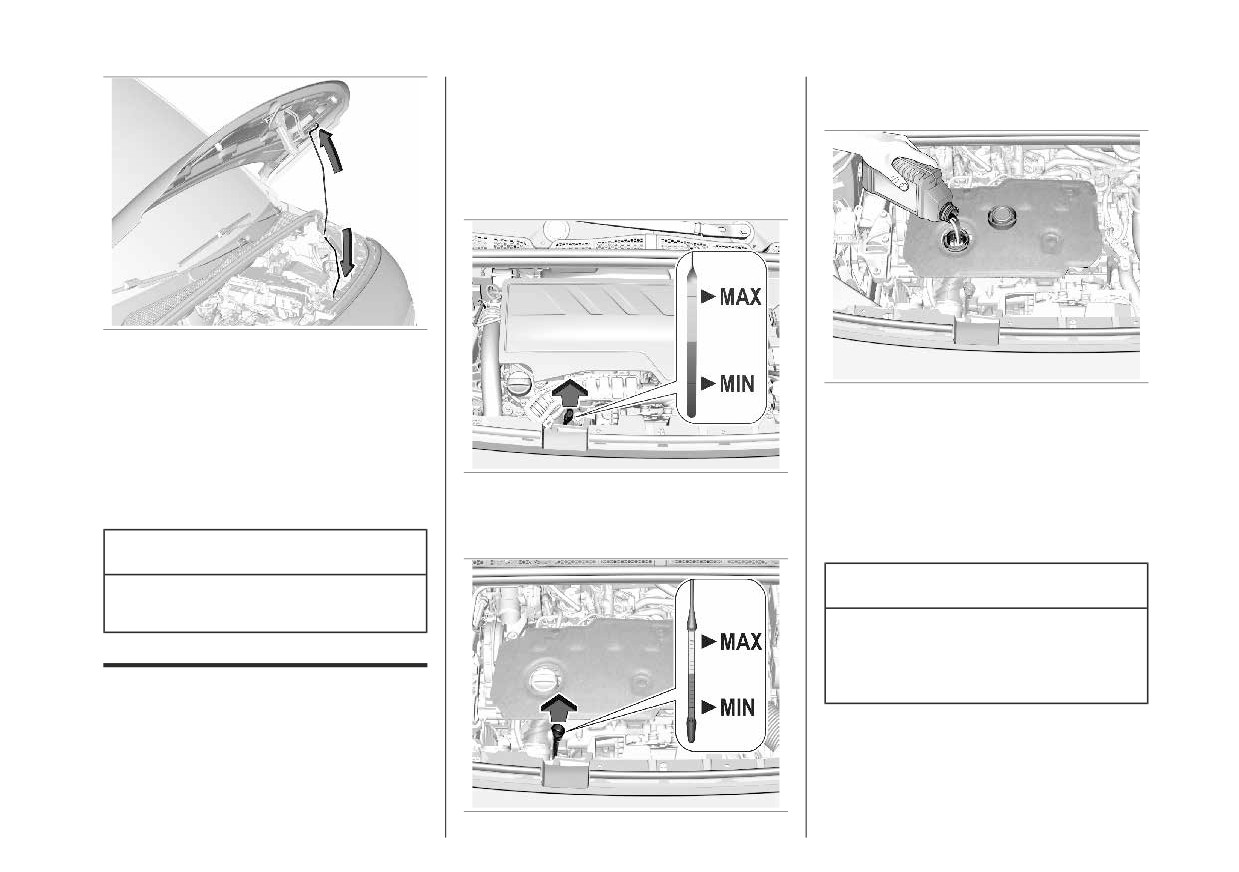 MAX
MIN

MAX
MIN