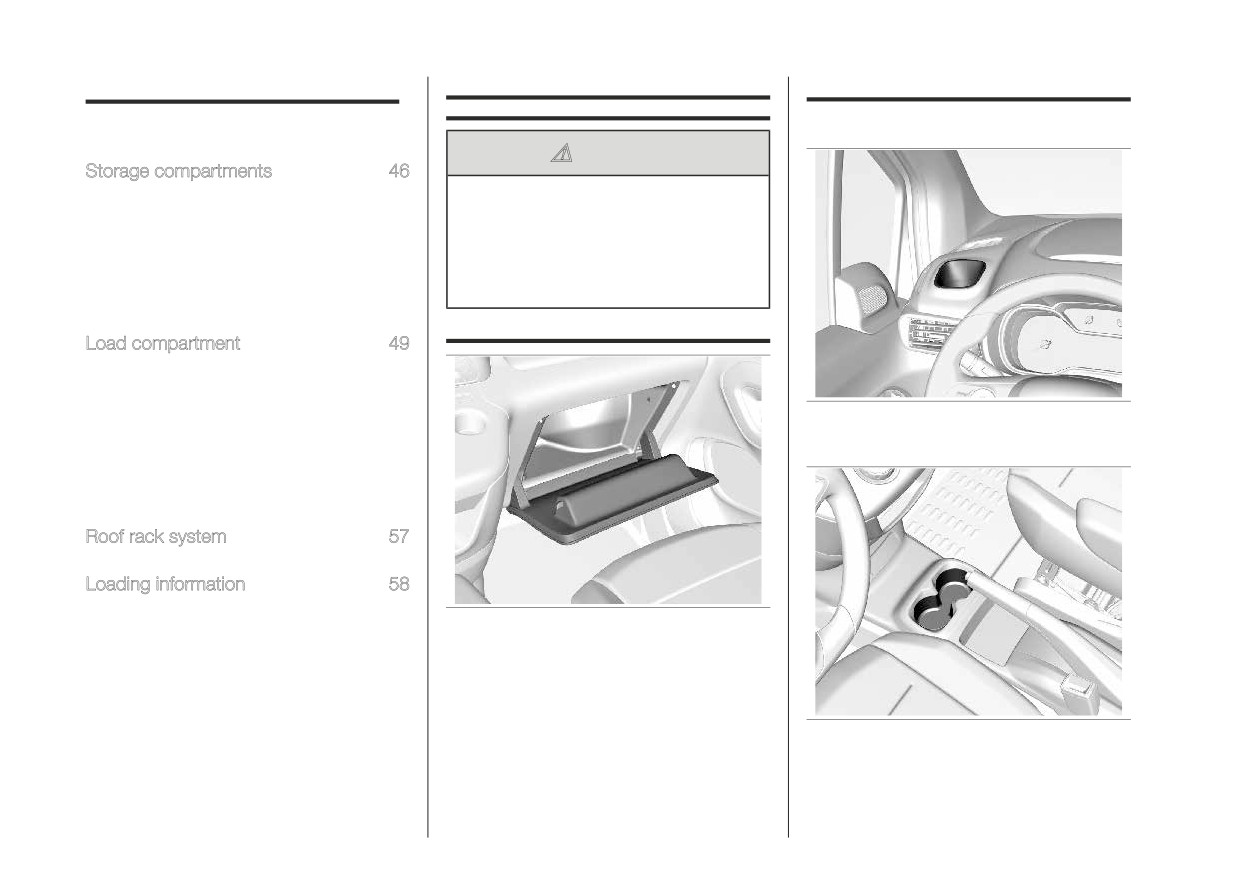 Storage compartments 46

Load compartment 49

Roof rack system 57

Loading information 58