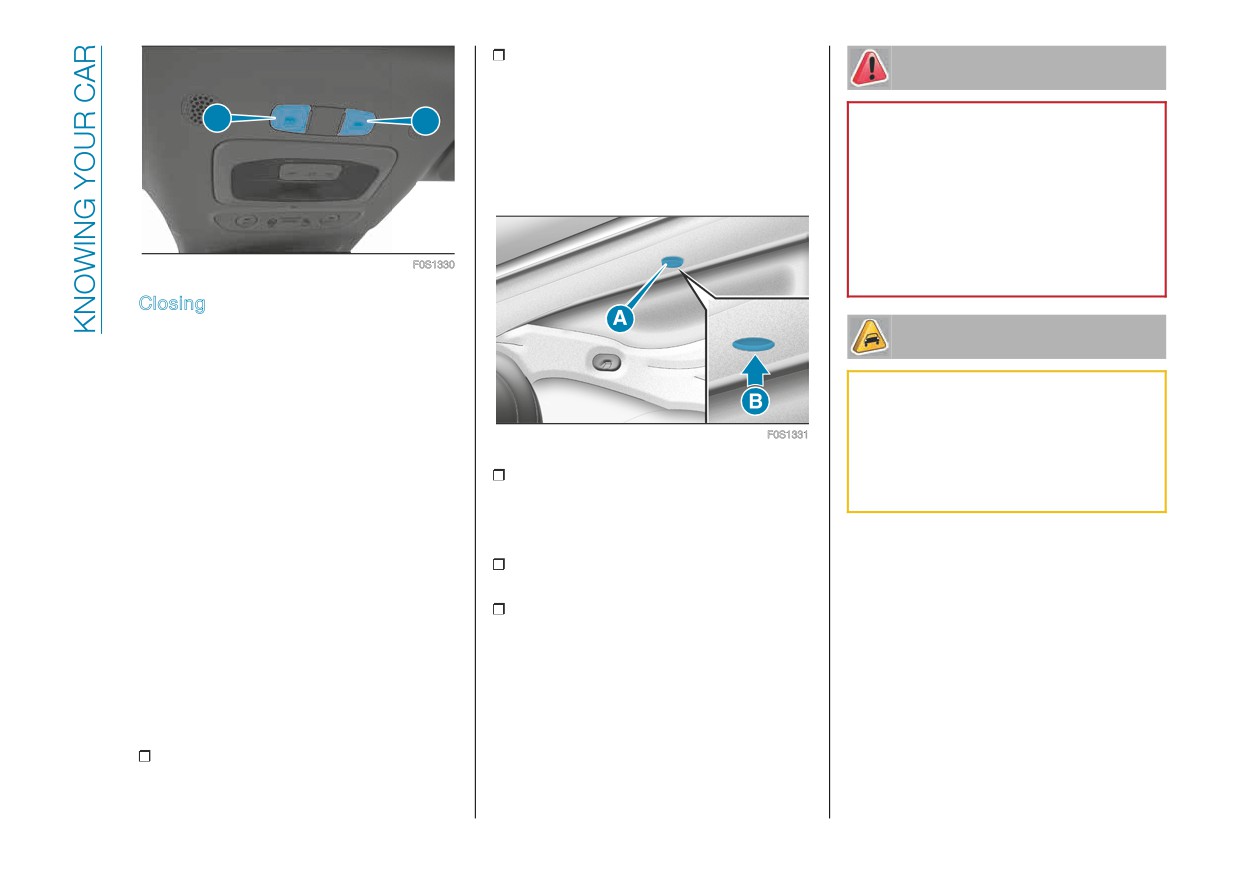 KNOWING YOUR CAR

F0S1330

Closing

A

B

F0S1331