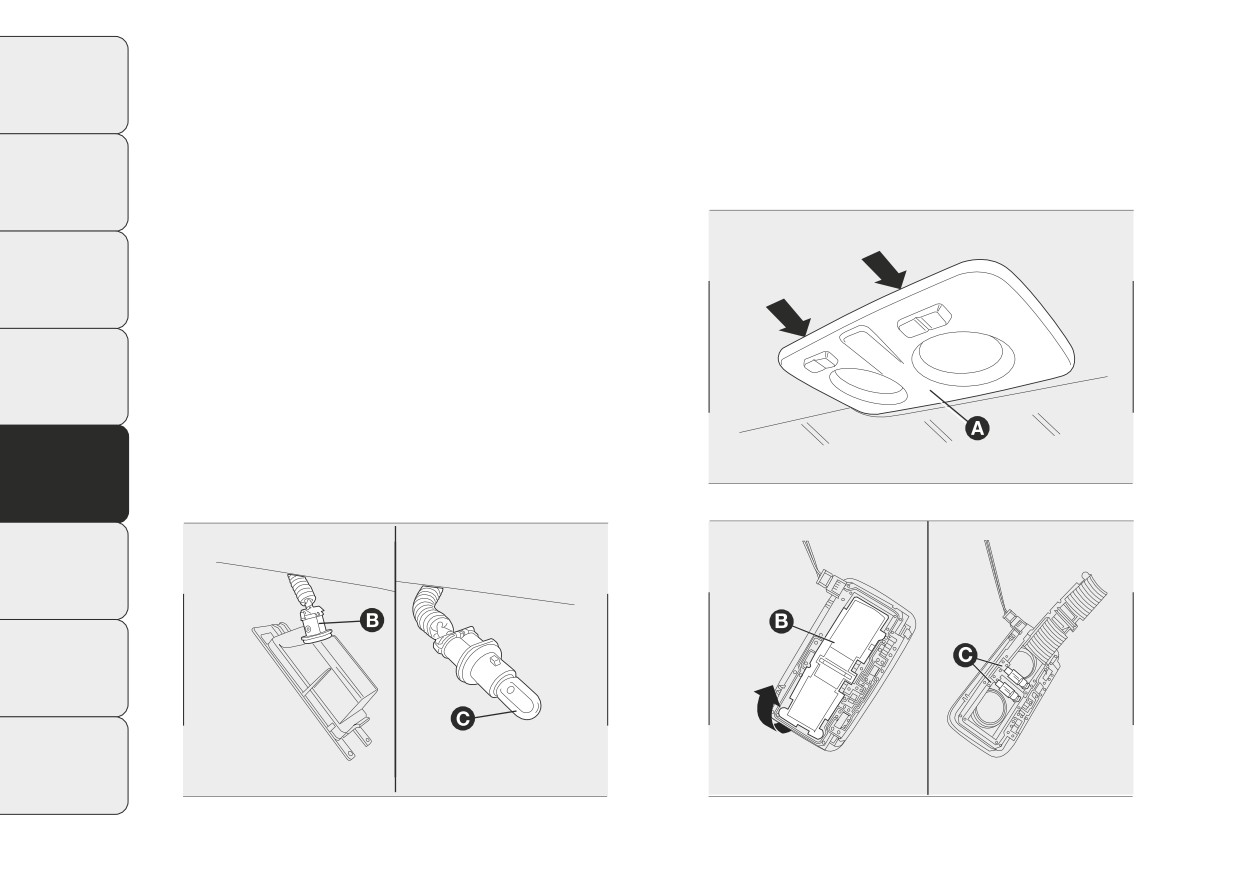 A

B

C

B

C