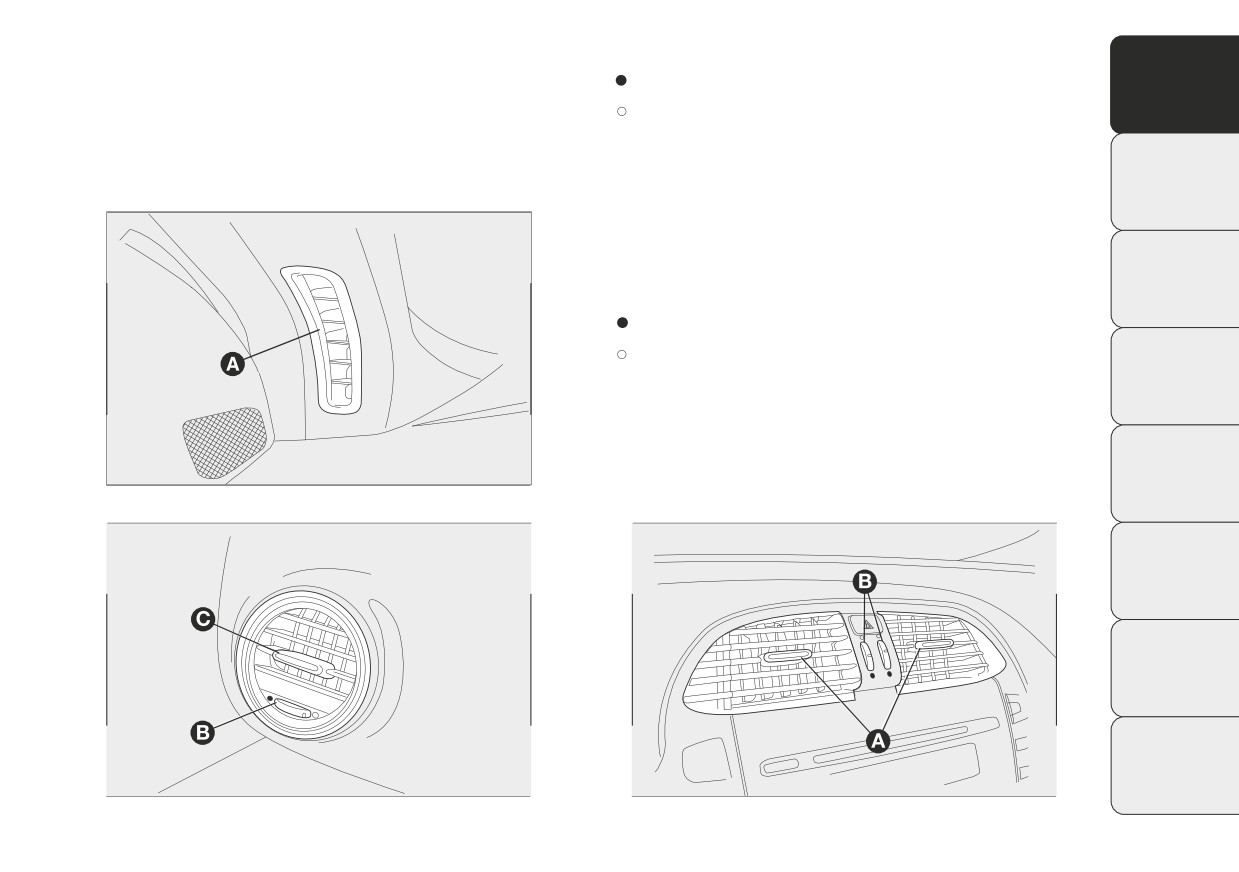 A

C

B

B

A