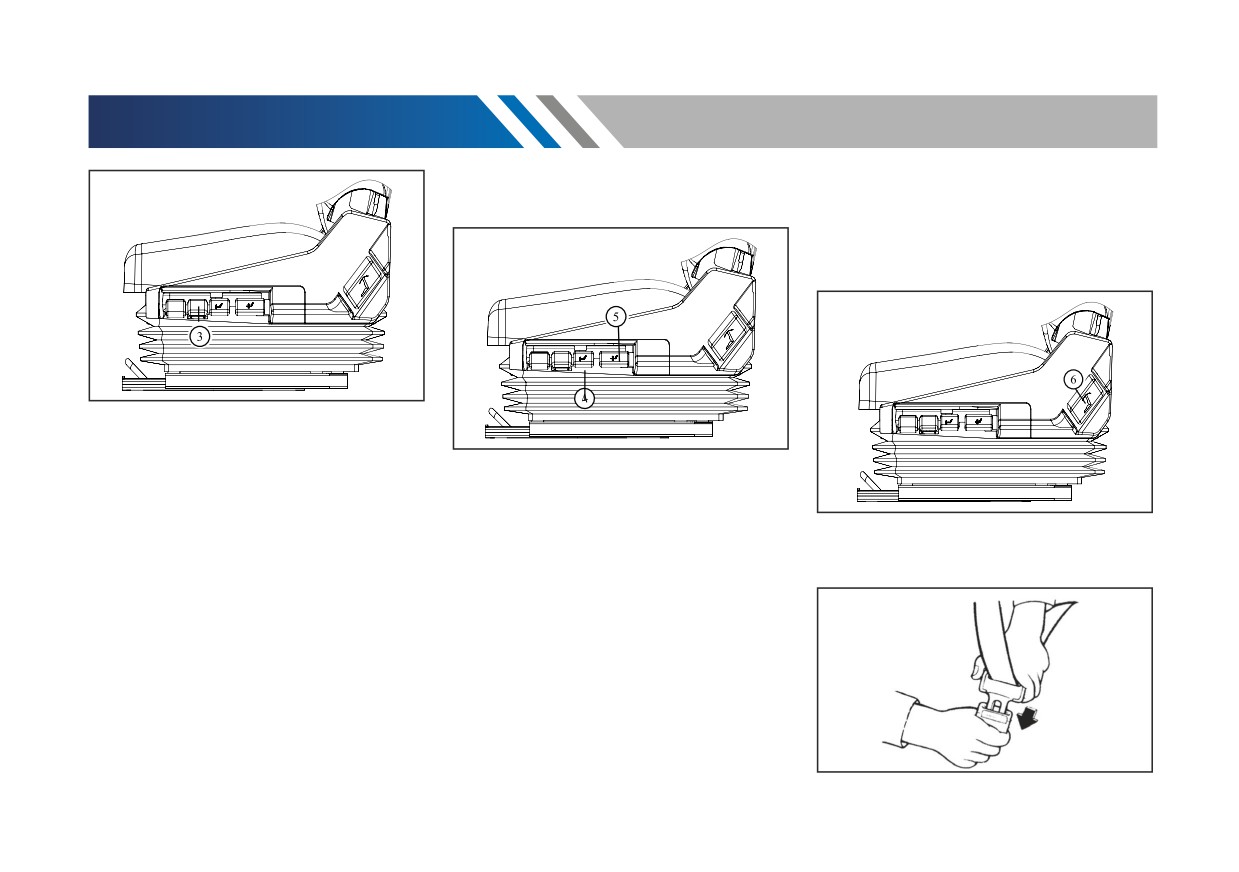 3

5

4

6