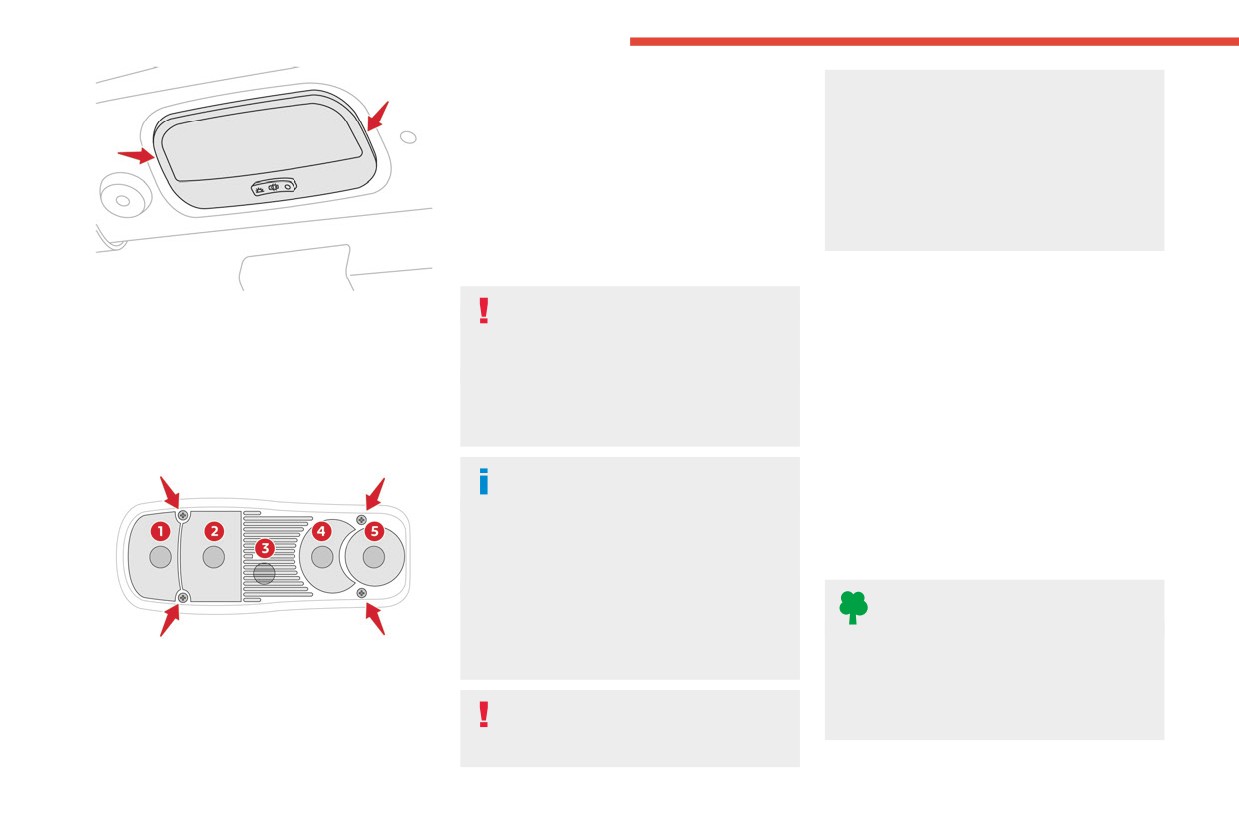 1

2

3

4

5