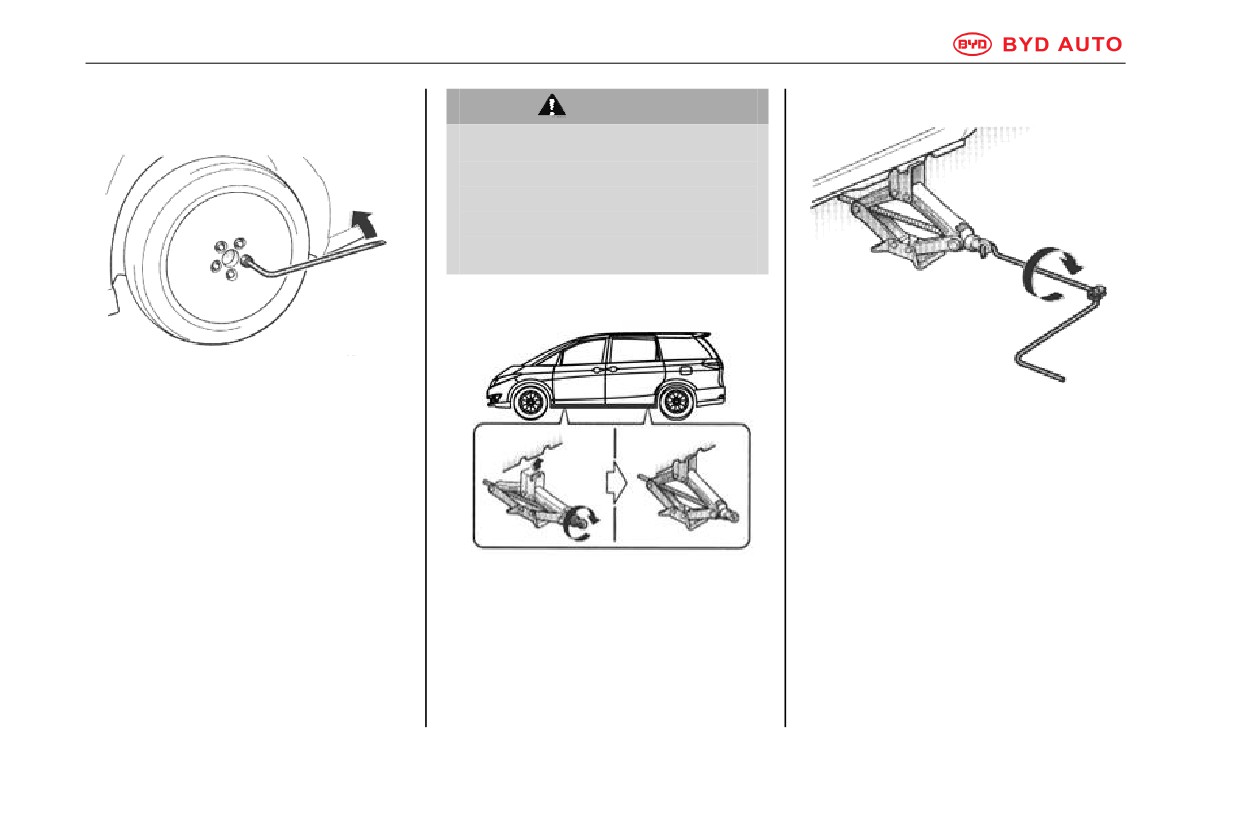 BYD BYD AUTO