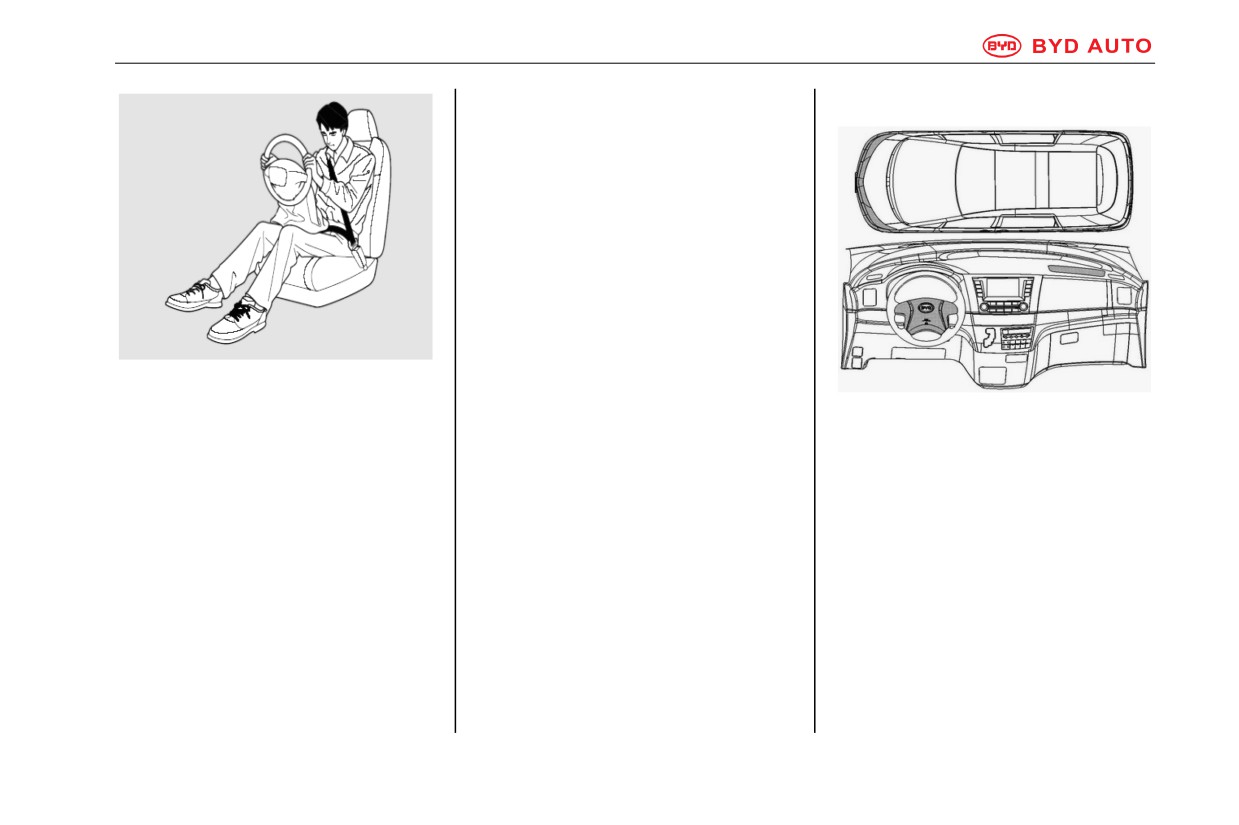 BYD BYD AUTO