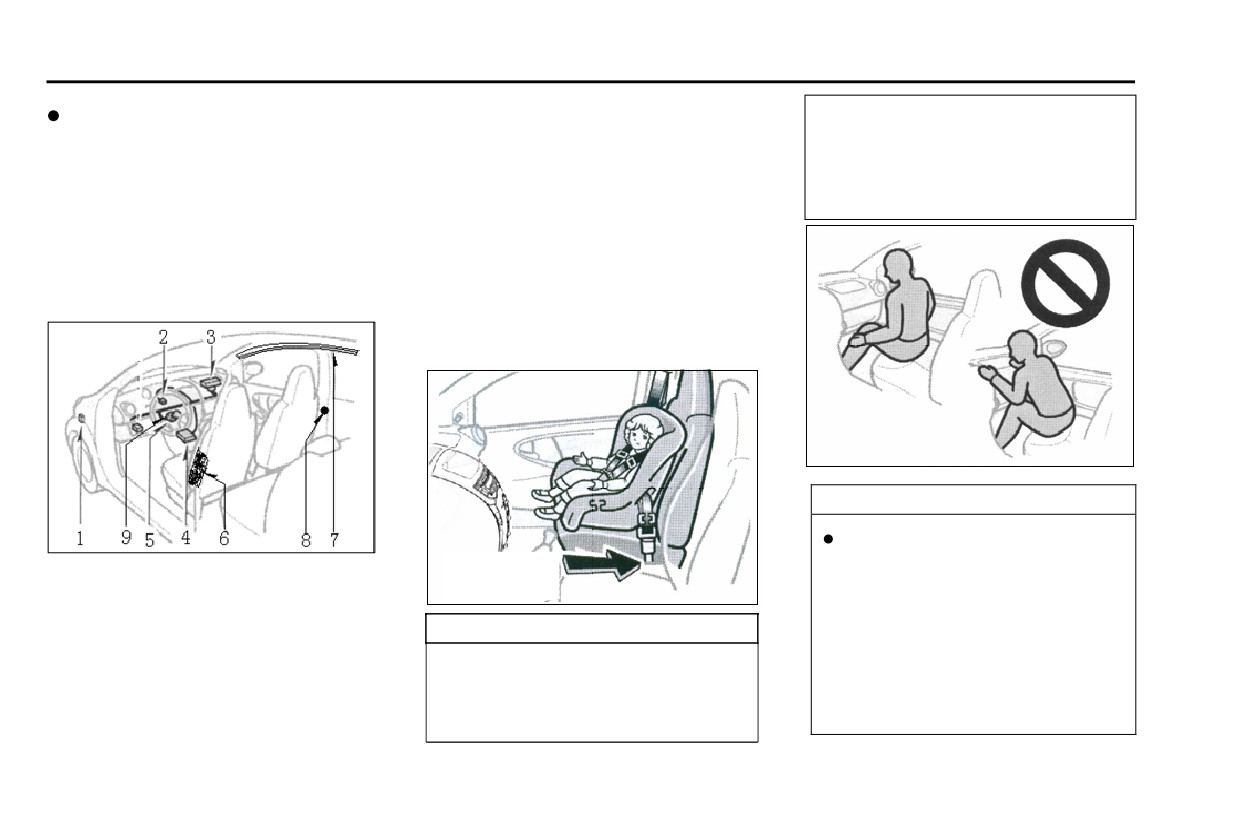 2
3
1
9
5
4
6
8
7