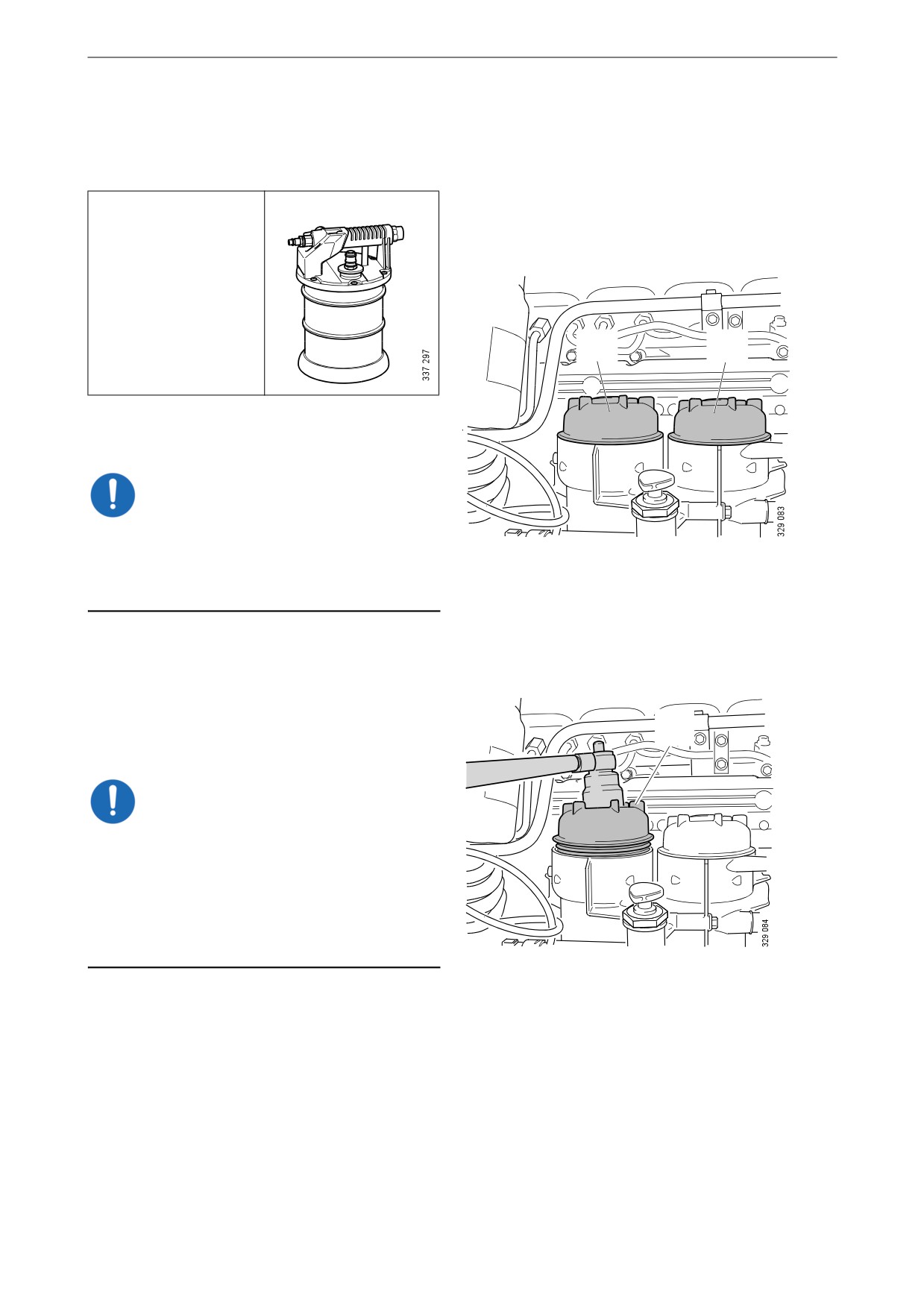 337 297

329 083

329 084