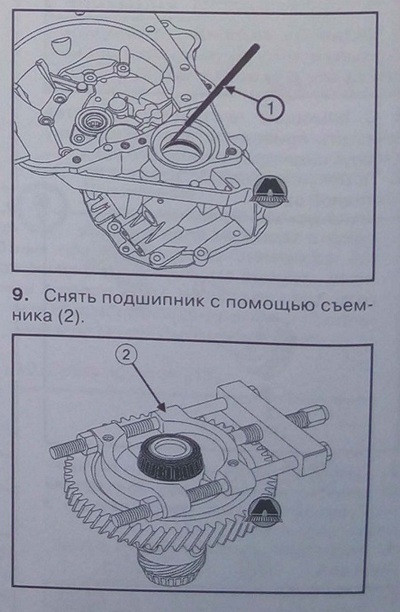 1

9. Снять подшипник с помощью съемника (2).

2