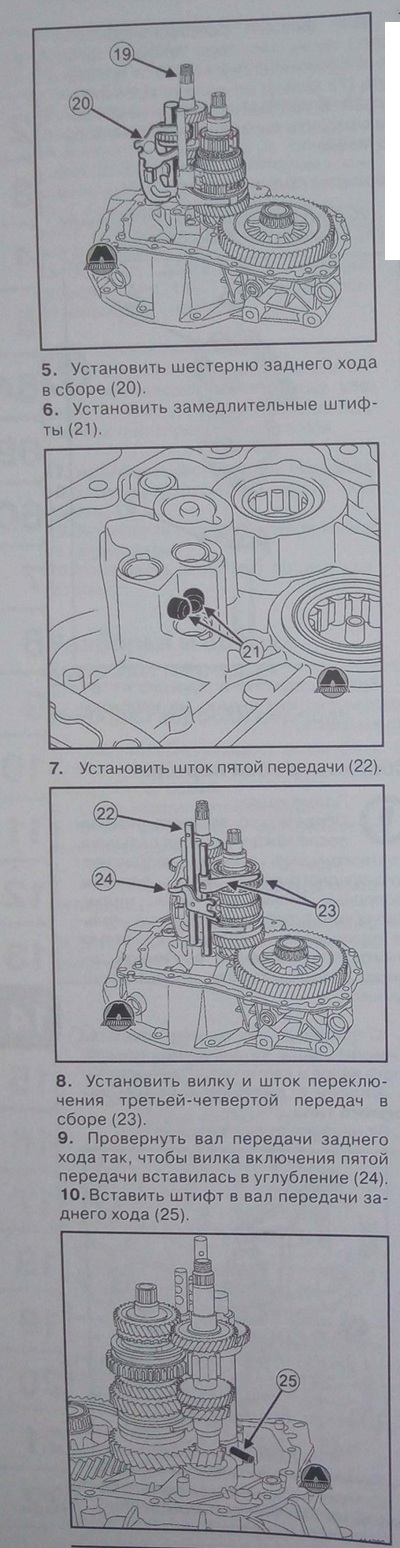 19

20

5. Установить шестерню заднего хода в сборе (20).
6. Установить замедлительные штифты (21).

21

7. Установить шток пятой передачи (22).

22

24

23

8. Установить вилку и шток переключения третьей-четвертой передач в сборе (23).
9. Провернуть вал передачи заднего хода так, чтобы вилка включения пятой передачи вставилась в углубление (24).
10. Вставить штифт в вал передачи заднего хода (25).

25