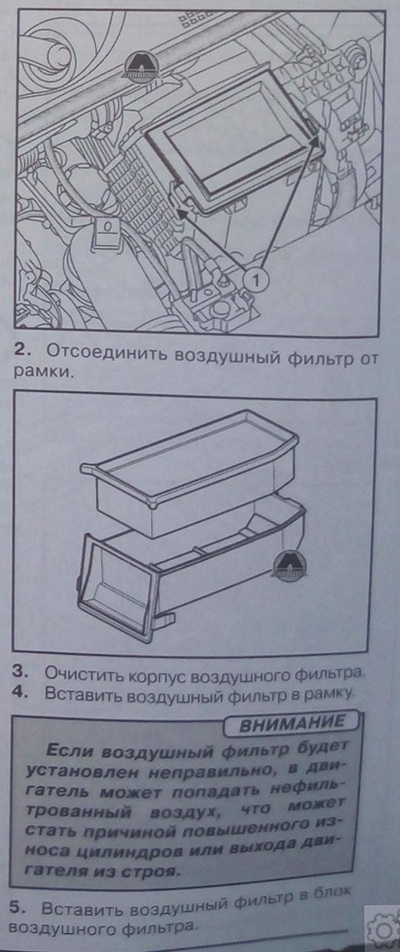 1

2. Отсоединить воздушный фильтр от рамки.

3. Очистить корпус воздушного фильтра.
4. Вставить воздушный фильтр в рамку.

ВНИМАНИЕ

Если воздушный фильтр будет установлен неправильно, в двигатель может попадать нефильтрованный воздух, что может стать причиной повышенного износа цилиндров или выхода двигателя из строя.

5. Вставить воздушный фильтр в блок воздушного фильтра.