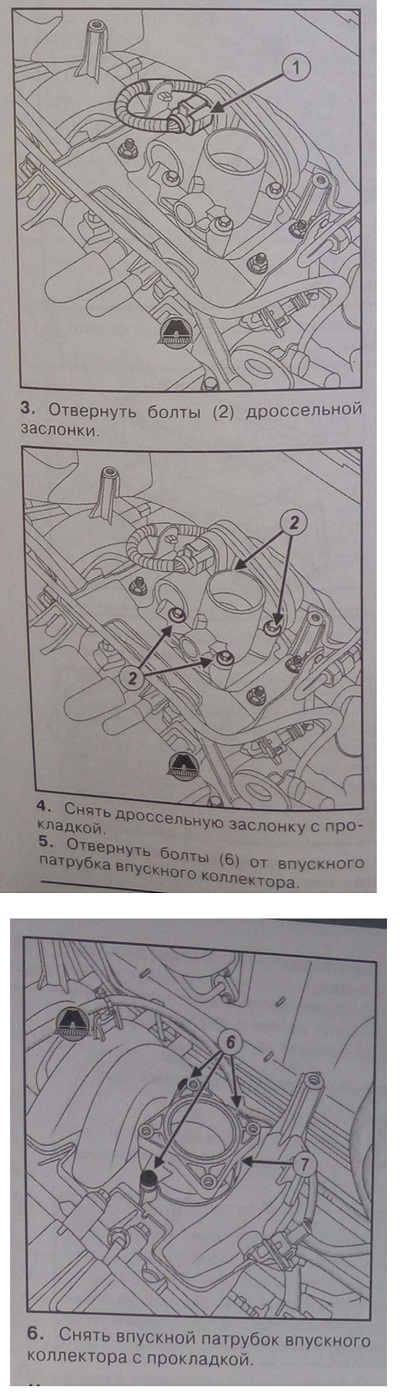 1

3. Отвернуть болты (2) дроссельной заслонки.

2

2

4. Снять дроссельную заслонку с прокладкой.
5. Отвернуть болты (6) от впускного патрубка впускного коллектора.

6

7

6. Снять впускной патрубок впускного коллектора с прокладкой.