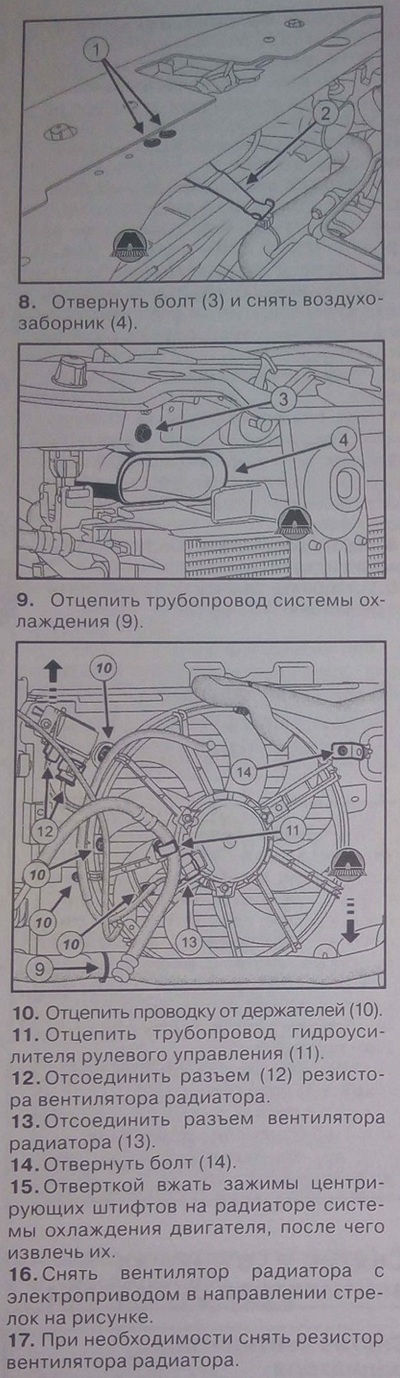 1

2

8. Отвернуть болт (3) и снять воздухозаборник (4).

3

4

9. Отцепить трубопровод системы охлаждения (9).

10

14

12

11

10

10

10

13

9

10. Отцепить проводку от держателей (10).
11. Отцепить трубопровод гидроусилителя рулевого управления (11).
12. Отсоединить разъем (12) резистора вентилятора радиатора.
13. Отсоединить разъем вентилятора радиатора (13).
14. Отвернуть болт (14).
15. Отверткой вжать зажимы центрирующих штифтов на радиаторе системы охлаждения двигателя, после чего извлечь их.
16. Снять вентилятор радиатора с электроприводом в направлении стрелок на рисунке.
17. При необходимости снять резистор вентилятора радиатора.