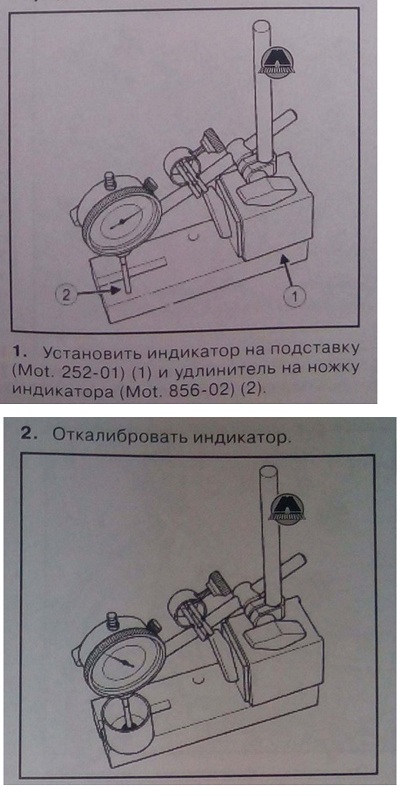 2

1

1. Установить индикатор на подставку (Mot. 252-01) (1) и удлинитель на ножку индикатора (Mot. 856-02) (2).

2. Откалибровать индикатор.