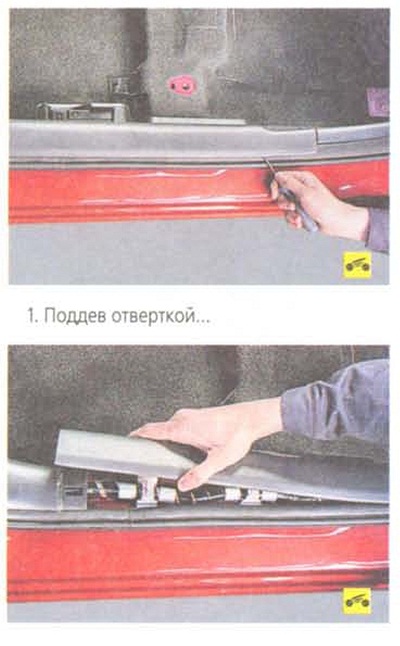 1. Поддев отверткой...