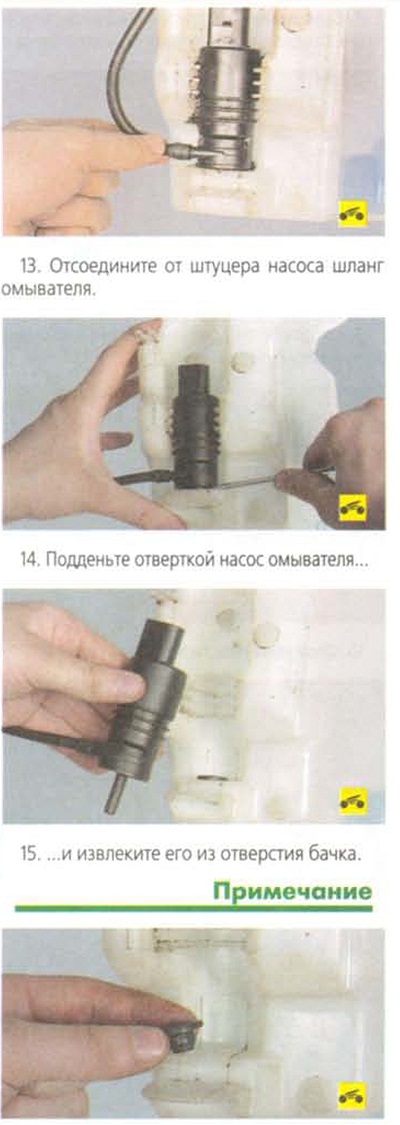 13. Отсоедините от штуцера насоса шланг омывателя.

14. Подденьте отверткой насос омывателя...

15. ...и извлеките его из отверстия бачка.

Примечание